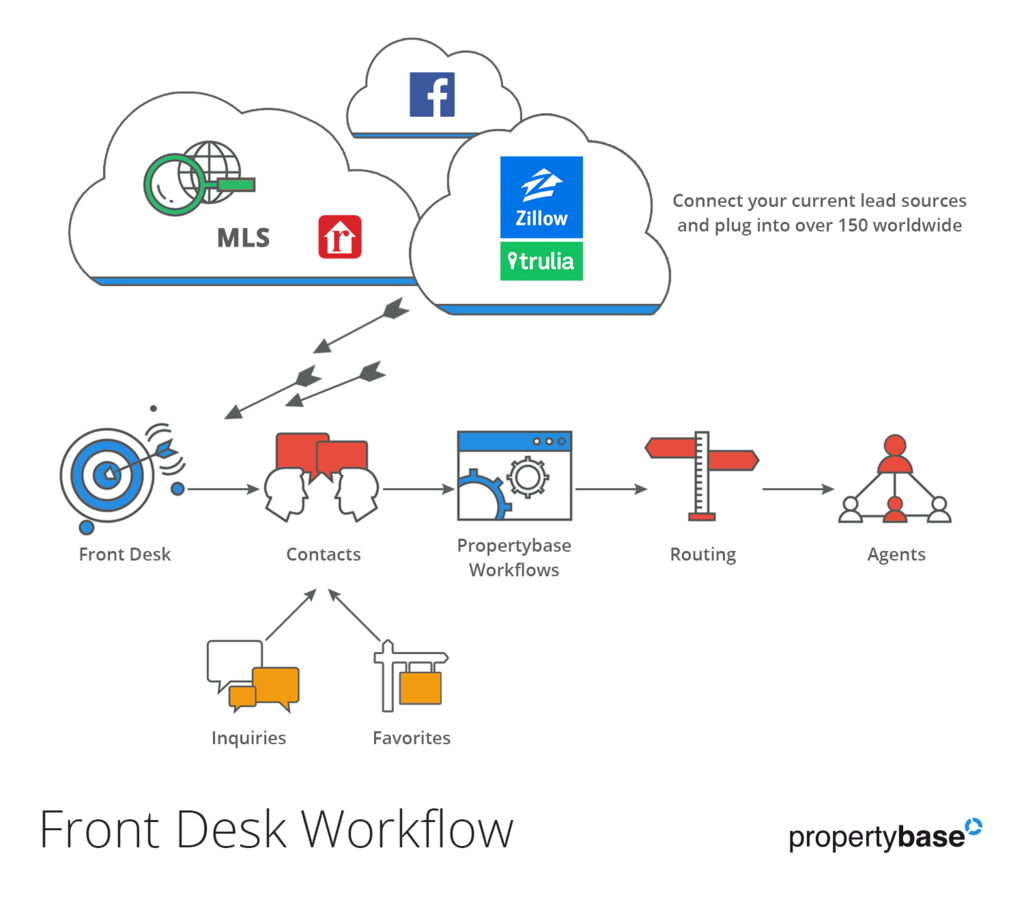 f

MLS

r

Zillow

trulia

Connect your current lead sources and plug into over 150 worldwide

Front Desk

Contacts

Propertybase Workflows

Routing

Agents

Inquiries

Favorites

Front Desk Workflow

propertybase